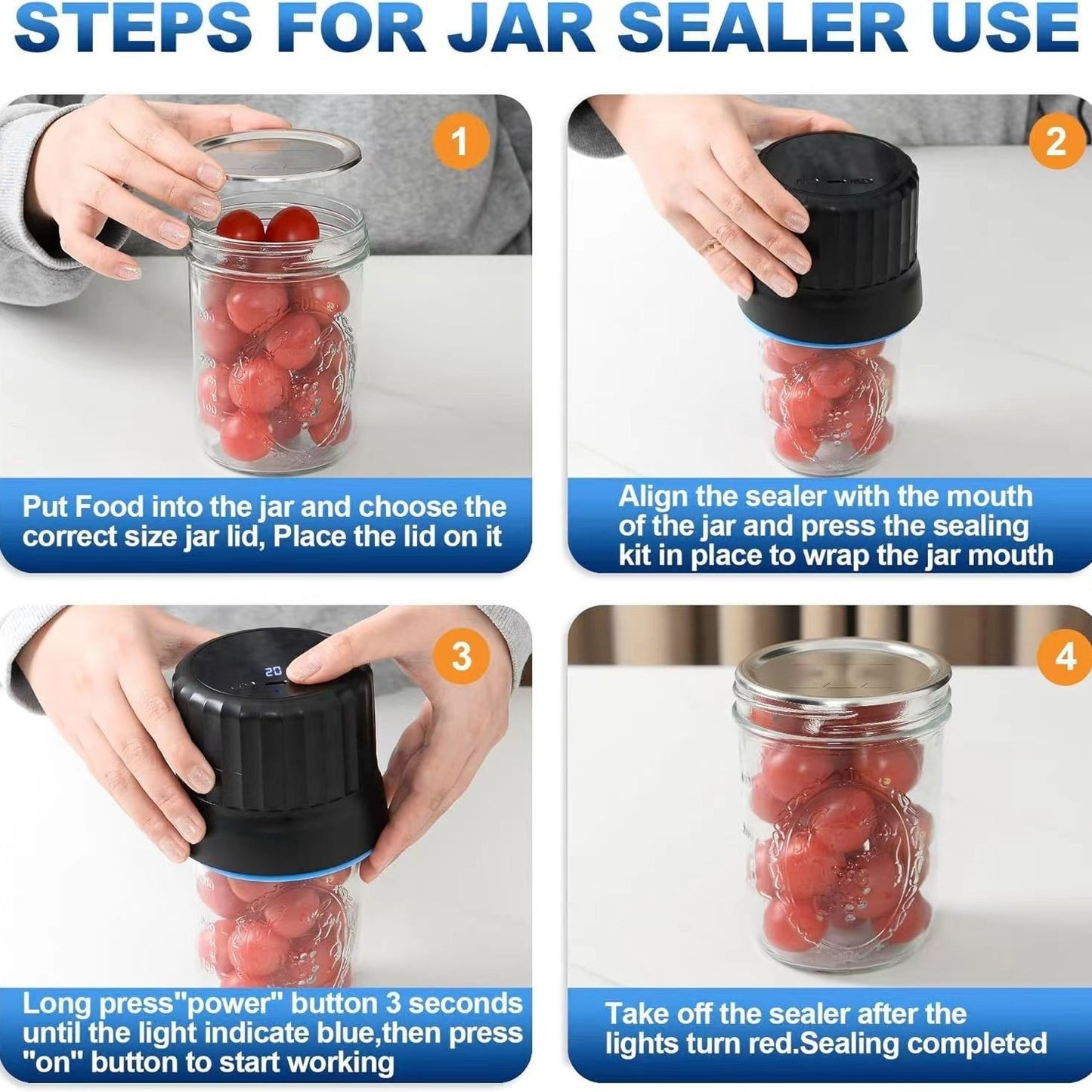 STEPS FOR JAR SEALER USE

1

Put Food into the jar and choose the correct size jar lid, Place the lid on it

2

Align the sealer with the mouth of the jar and press the sealing kit in place to wrap the jar mouth

3

20

Long press"power" button 3 seconds until the light indicate blue,then press "on" button to start working

4

Take off the sealer after the lights turn red.Sealing completed